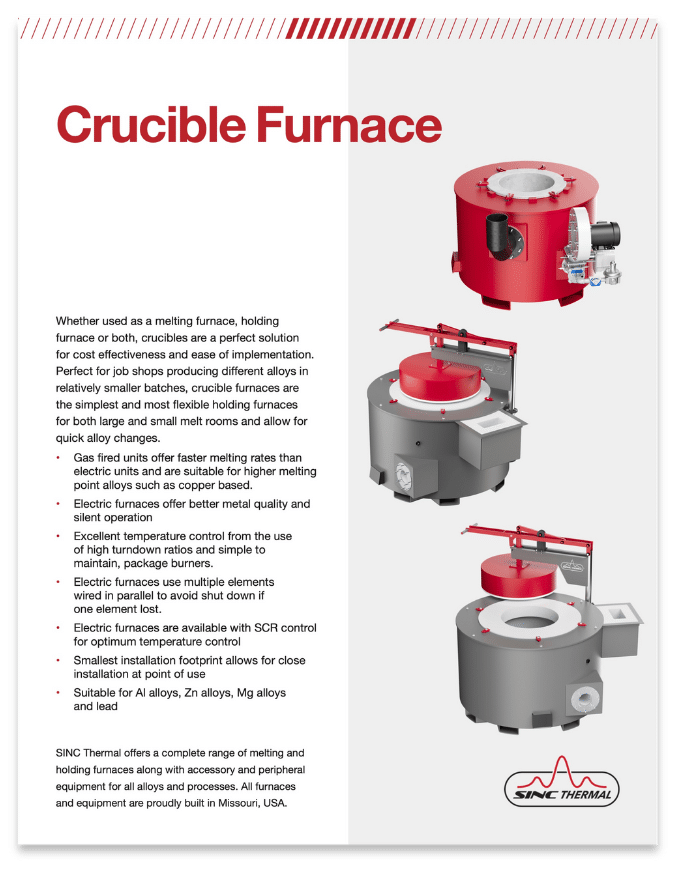 Crucible Furnace

Whether used as a melting furnace, holding furnace or both, crucibles are a perfect solution for cost effectiveness and ease of implementation. Perfect for job shops producing different alloys in relatively smaller batches, crucible furnaces are the simplest and most flexible holding furnaces for both large and small melt rooms and allow for quick alloy changes.

• Gas fired units offer faster melting rates than electric units and are suitable for higher melting point alloys such as copper based.
• Electric furnaces offer better metal quality and silent operation
• Excellent temperature control from the use of high turndown ratios and simple to maintain, package burners.
• Electric furnaces use multiple elements wired in parallel to avoid shut down if one element lost.
• Electric furnaces are available with SCR control for optimum temperature control
• Smallest installation footprint allows for close installation at point of use
• Suitable for Al alloys, Zn alloys, Mg alloys and lead

SINC Thermal offers a complete range of melting and holding furnaces along with accessory and peripheral equipment for all alloys and processes. All furnaces and equipment are proudly built in Missouri, USA.

SINC THERMAL